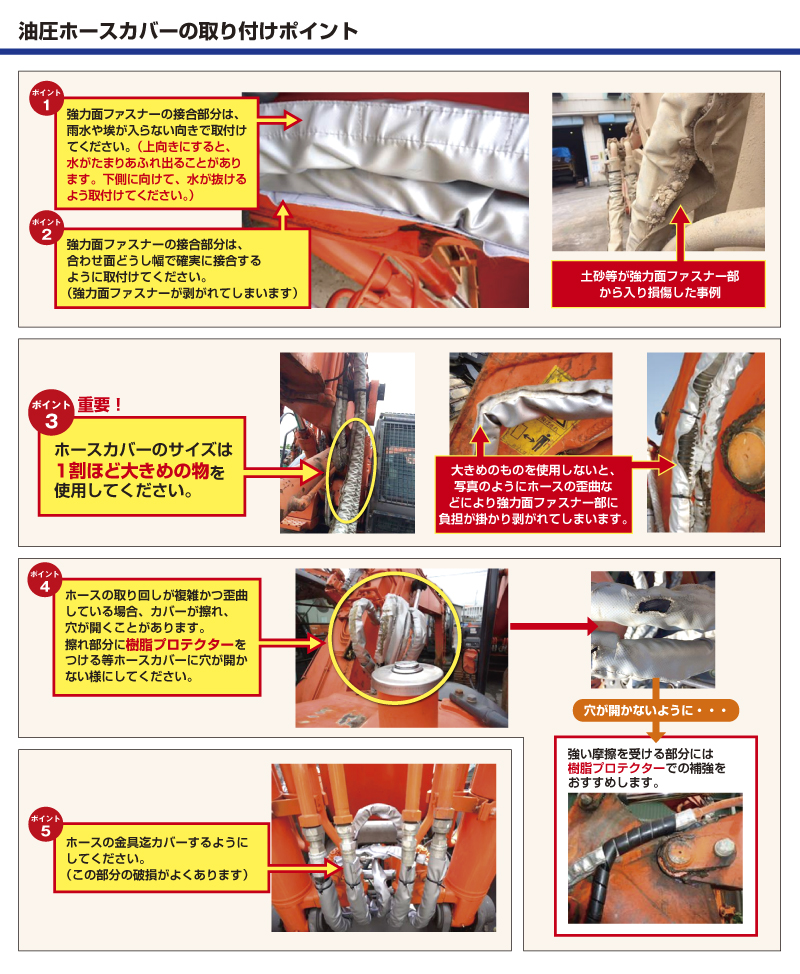 油圧ホースカバーの取り付けポイント

ポイント 1

強力面ファスナーの接合部分は、雨水や埃が入らない向きで取付けてください。（上向きにすると、水がたまりあふれ出ることがあります。下側に向けて、水が抜けるよう取付けてください。）

ポイント 2

強力面ファスナーの接合部分は、合わせ面どうし幅で確実に接合するように取付けてください。（強力面ファスナーが剥がれてしまいます）

土砂等が強力面ファスナー部から入り損傷した事例

ポイント 3

重要！

ホースカバーのサイズは1割ほど大きめの物を使用してください。

大きめのものを使用しないと、写真のようにホースの歪曲などにより強力面ファスナー部に負担が掛かり剥がれてしまいます。

ポイント 4

ホースの取り回しが複雑かつ歪曲している場合、カバーが擦れ、穴が開くことがあります。擦れ部分に樹脂プロテクターをつける等ホースカバーに穴が開かない様にしてください。

穴が開かないように・・・

強い摩擦を受ける部分には樹脂プロテクターでの補強をおすすめします。

ポイント 5

ホースの金具迄カバーするようにしてください。（この部分の破損がよくあります）